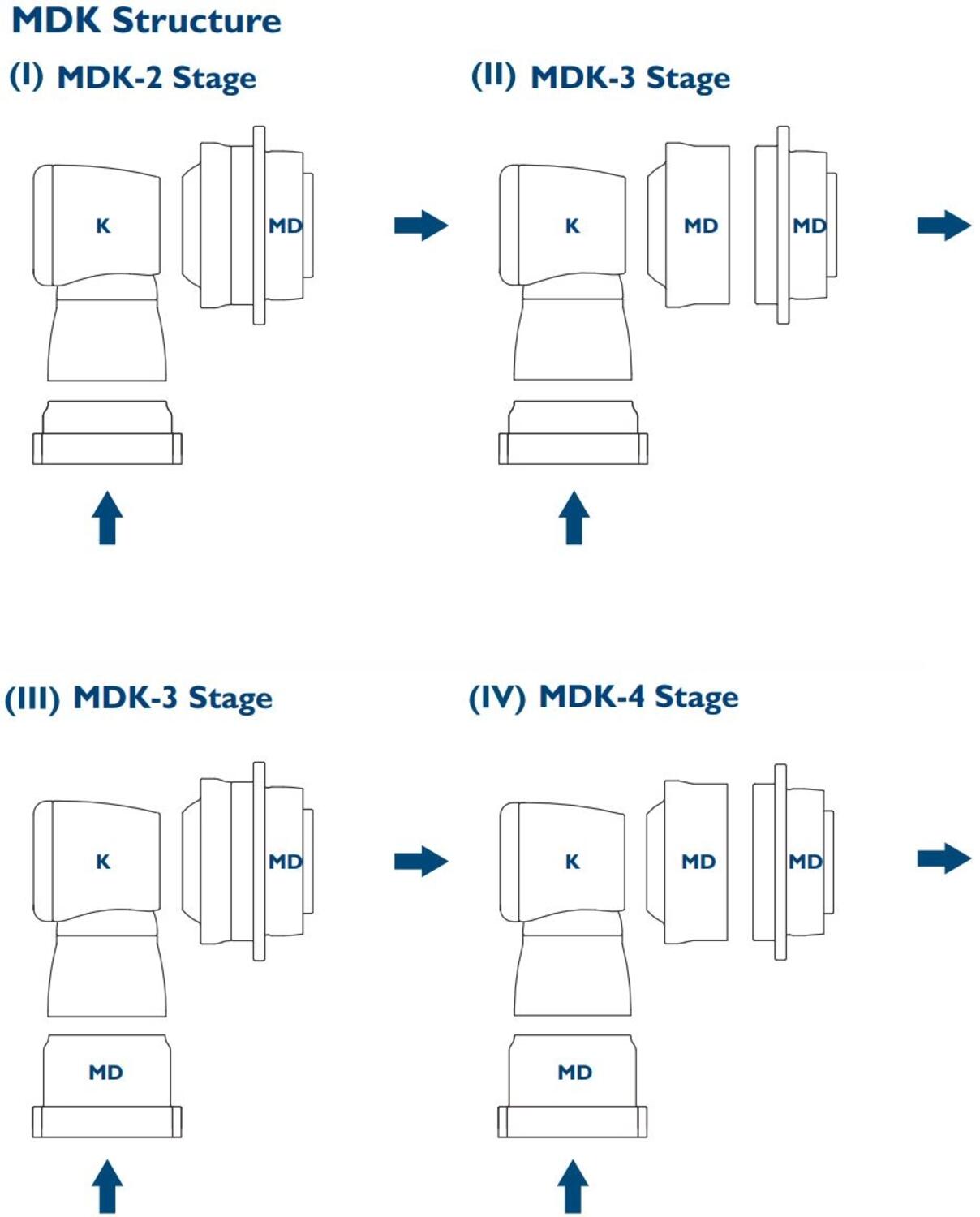 MDK Structure

(I) MDK-2 Stage

K

MD

(II) MDK-3 Stage

K

MD

MD

(III) MDK-3 Stage

K

MD

MD

(IV) MDK-4 Stage

K

MD

MD

MD