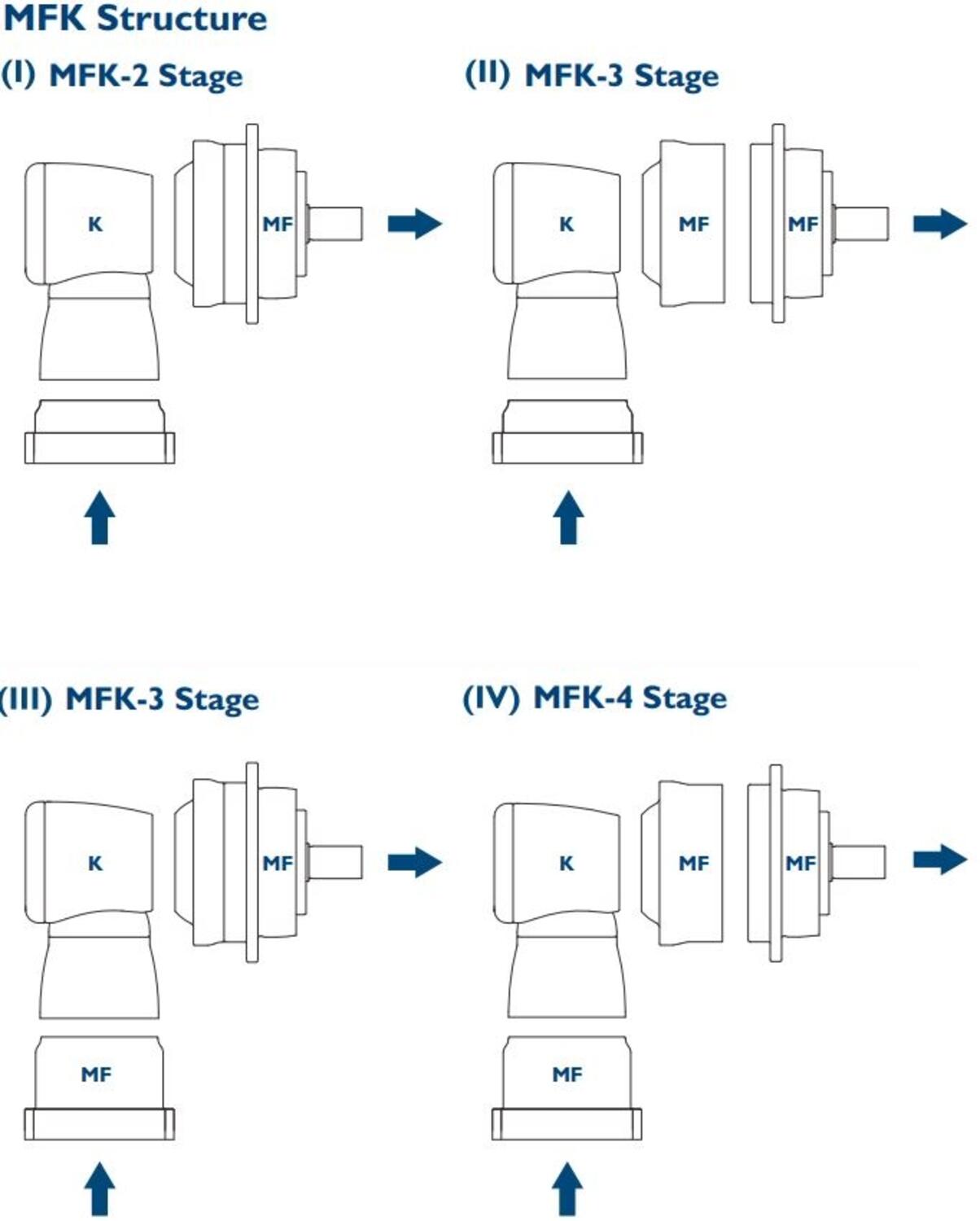 MFK Structure

(I) MFK-2 Stage

K

MF

(II) MFK-3 Stage

K

MF

MF

(III) MFK-3 Stage

K

MF

MF

(IV) MFK-4 Stage

K

MF

MF

MF